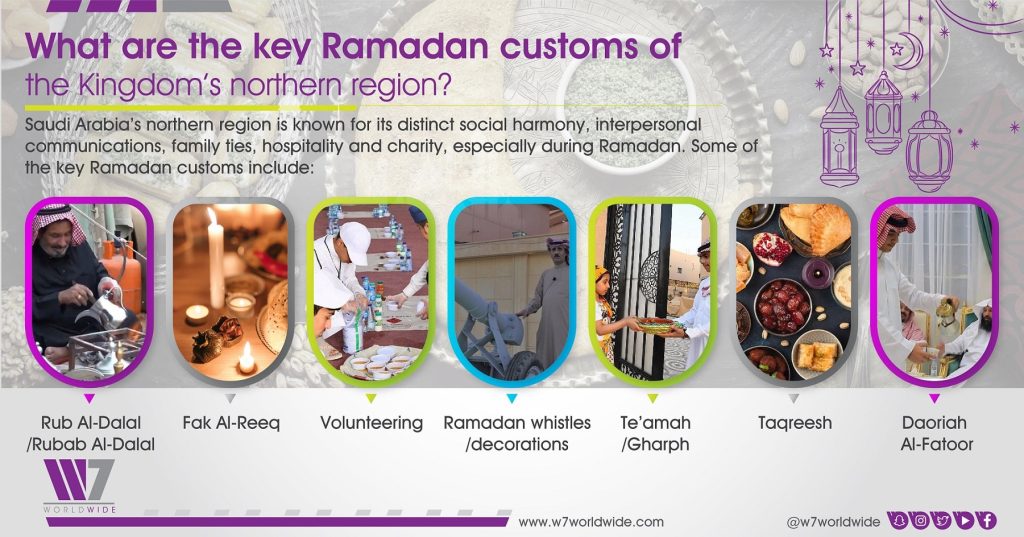 What are the key Ramadan customs of the Kingdom's northern region?

Saudi Arabia's northern region is known for its distinct social harmony, interpersonal communications, family ties, hospitality and charity, especially during Ramadan. Some of the key Ramadan customs include:

Rub Al-Dalal /Rubab Al-Dalal

Fak Al-Reeq

Volunteering

Ramadan whistles /decorations

Te'amah /Gharph

Taqreesh

Daoriah Al-Fatoor

W7 WORLDWIDE

www.w7worldwide.com

@w7worldwide